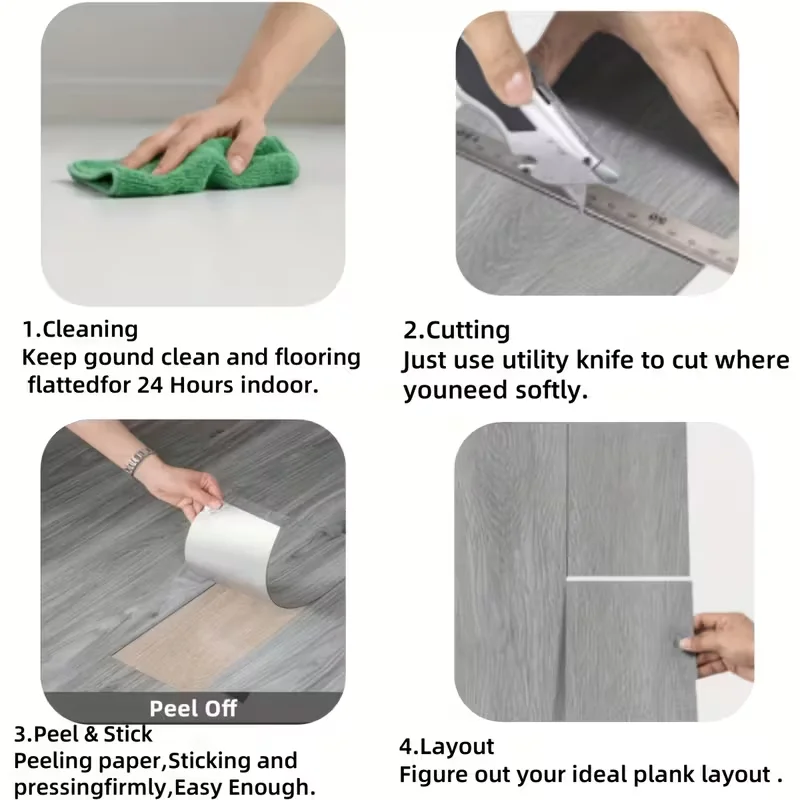 1.Cleaning
Keep gound clean and flooring flattedfor 24 Hours indoor.

2.Cutting
Just use utility knife to cut where youneed softly.

Peel Off

3.Peel & Stick
Peeling paper,Sticking and pressingfirmly,Easy Enough.

4.Layout
Figure out your ideal plank layout .